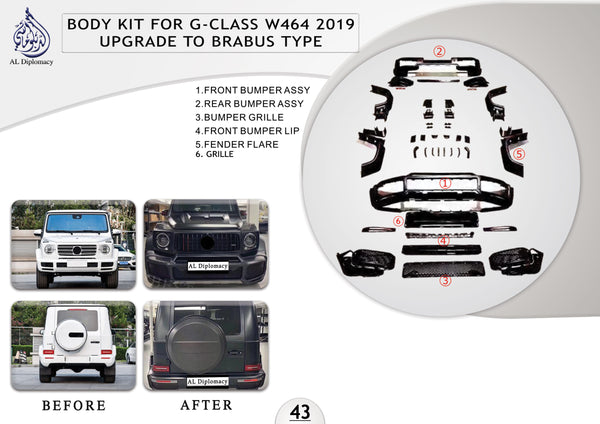 AL Diplomacy

BODY KIT FOR G-CLASS W464 2019
UPGRADE TO BRABUS TYPE

1.FRONT BUMPER ASSY
2.REAR BUMPER ASSY
3.BUMPER GRILLE
4.FRONT BUMPER LIP
5.FENDER FLARE
6. GRILLE

②
⑤
①
⑥
④
③

AL Diplomacy

AL Diplomacy

BEFORE

AFTER

43