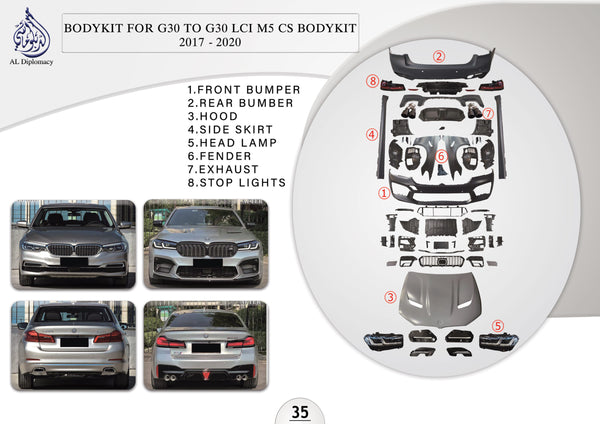 AL Diplomacy

BODYKIT FOR G30 TO G30 LCI M5 CS BODYKIT
2017 - 2020

1.FRONT BUMPER
2.REAR BUMBER
3.HOOD
4.SIDE SKIRT
5.HEAD LAMP
6.FENDER
7.EXHAUST
8.STOP LIGHTS

②
⑧
⑦
④
⑥
①
③
⑤

35